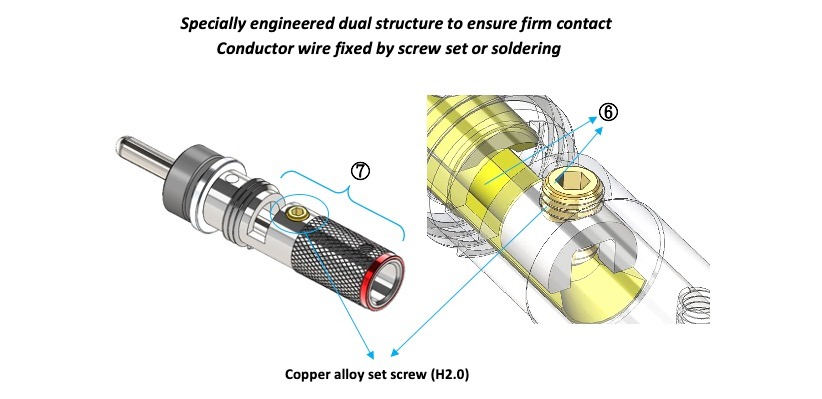 Specially engineered dual structure to ensure firm contact
Conductor wire fixed by screw set or soldering

⑦

⑥

Copper alloy set screw (H2.0)